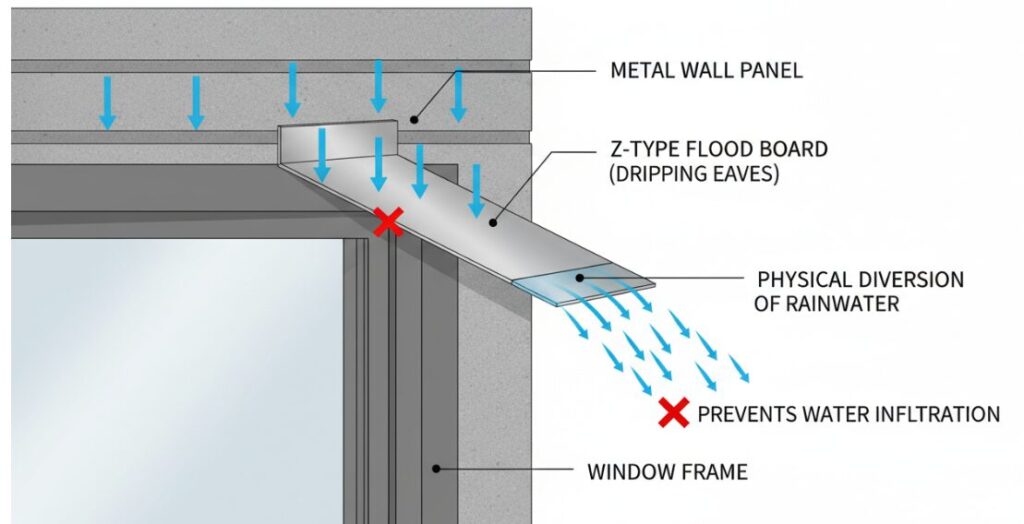 METAL WALL PANEL

Z-TYPE FLOOD BOARD (DRIPPING EAVES)

PHYSICAL DIVERSION OF RAINWATER

PREVENTS WATER INFLTRATION

WINDOW FRAME