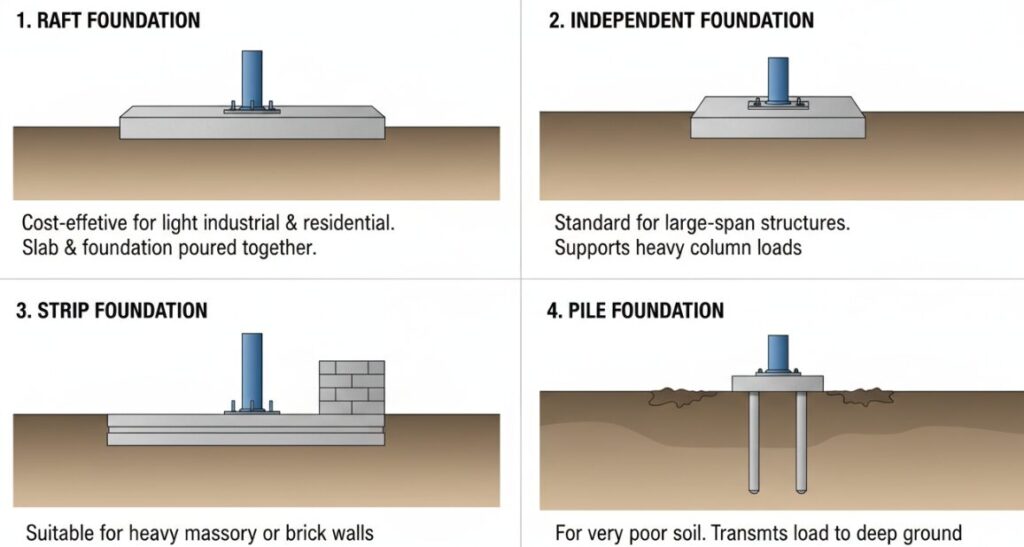 1. RAFT FOUNDATION

Cost-effetive for light industrial & residential. Slab & foundation poured together.

2. INDEPENDENT FOUNDATION

Standard for large-span structures. Supports heavy column loads

3. STRIP FOUNDATION

Suitable for heavy massory or brick walls

4. PILE FOUNDATION

For very poor soil. Transmts load to deep ground