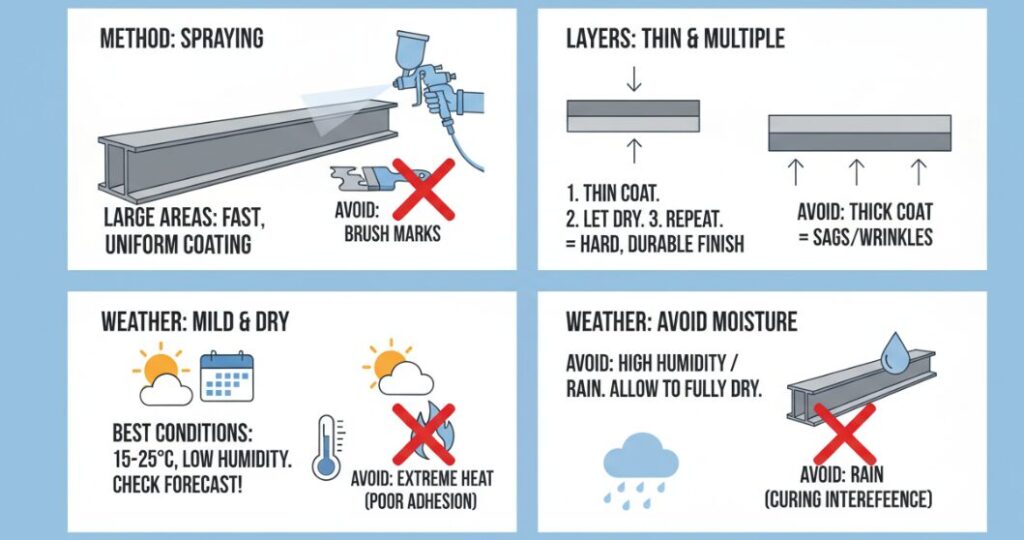 METHOD: SPRAYING

LARGE AREAS: FAST, UNIFORM COATING

AVOID: BRUSH MARKS

LAYERS: THIN & MULTIPLE

1. THIN COAT.
2. LET DRY. 3. REPEAT.
= HARD, DURABLE FINISH

AVOID: THICK COAT = SAGS/WRINKLES

WEATHER: MILD & DRY

BEST CONDITIONS: 15-25°C, LOW HUMIDITY. CHECK FORECAST!

AVOID: EXTREME HEAT (POOR ADHESION)

WEATHER: AVOID MOISTURE

AVOID: HIGH HUMIDITY / RAIN. ALLOW TO FULLY DRY.

AVOID: RAIN (CURING INTEREFEENCE)